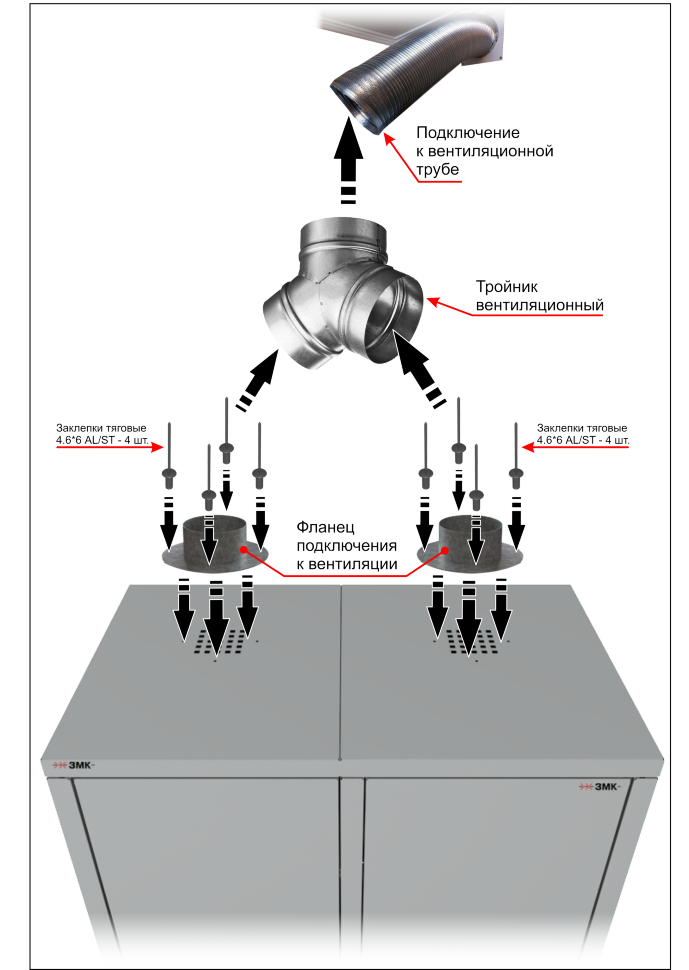 Подключение к вентиляционной трубе

Тройник вентиляционный

Заклепки тяговые 4.6*6 AL/ST - 4 шт.

Заклепки тяговые 4.6*6 AL/ST - 4 шт.

Фланец подключения к вентиляции

ЗМК

ЗМК